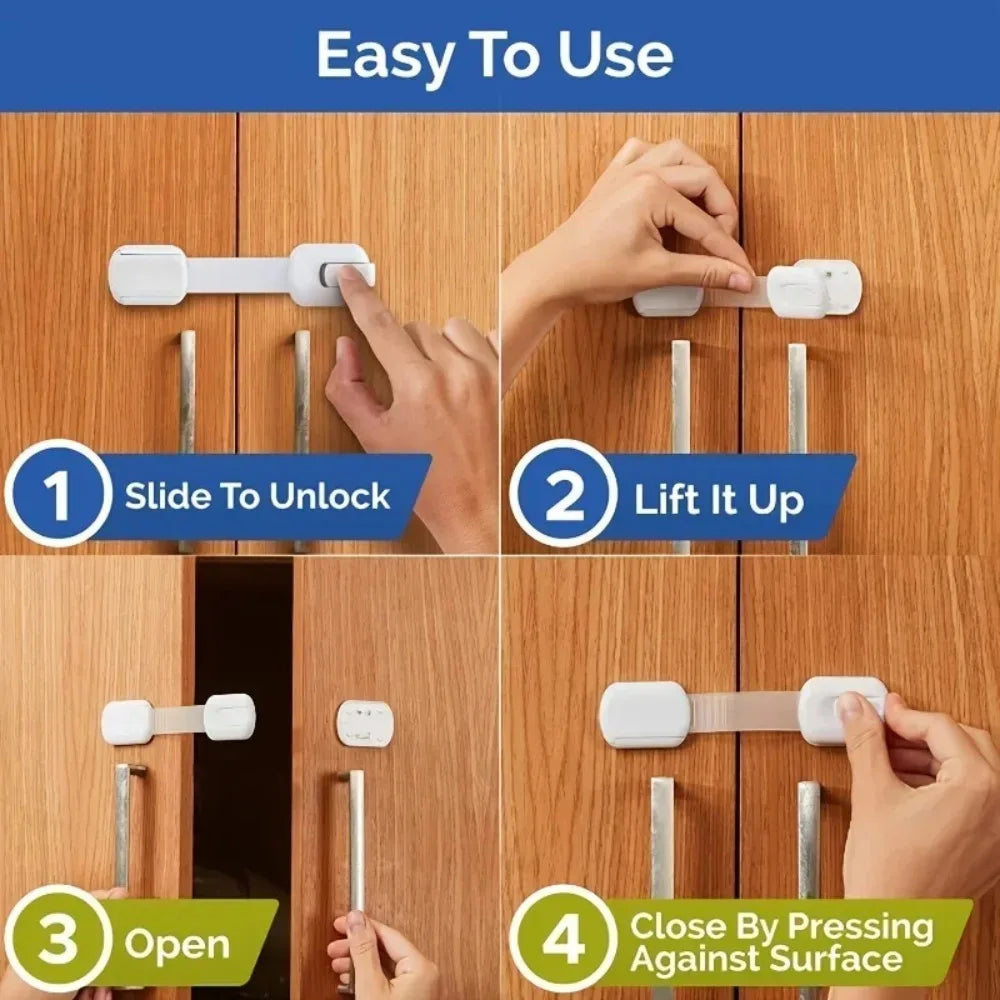 Easy To Use

1 Slide To Unlock

2 Lift It Up

3 Open

4 Close By Pressing Against Surface